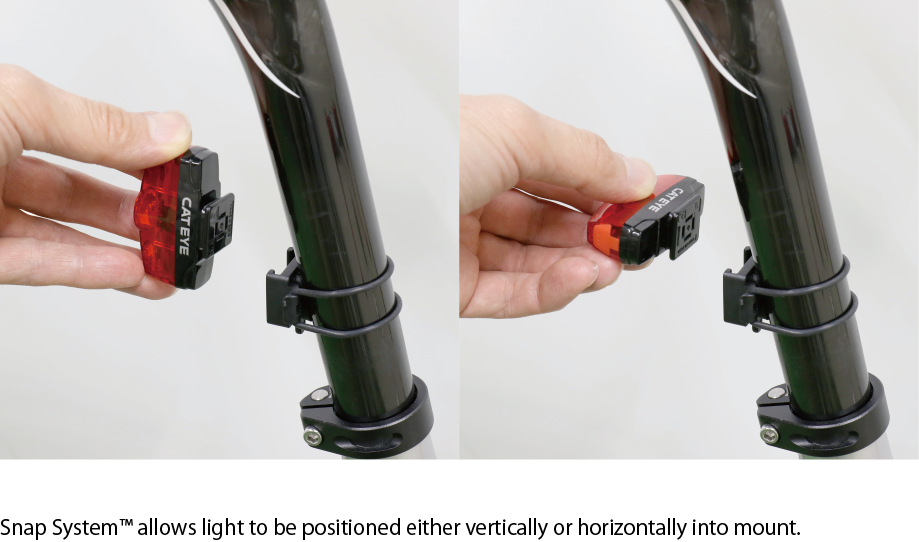 CATEYE

CATEYE

Snap System™ allows light to be positioned either vertically or horizontally into mount.